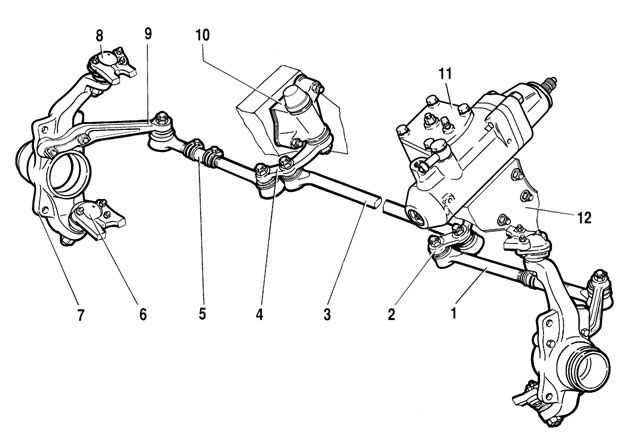 8
9
10
11
12
7
6
5
4
3
2
1