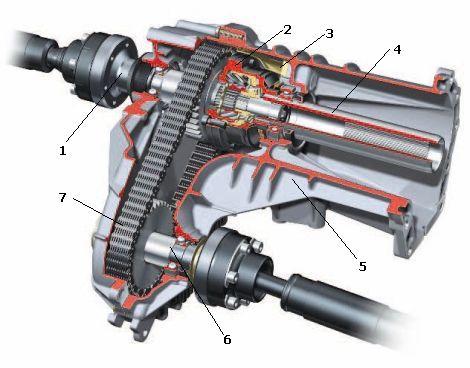 2
3
4
1
7
5
6