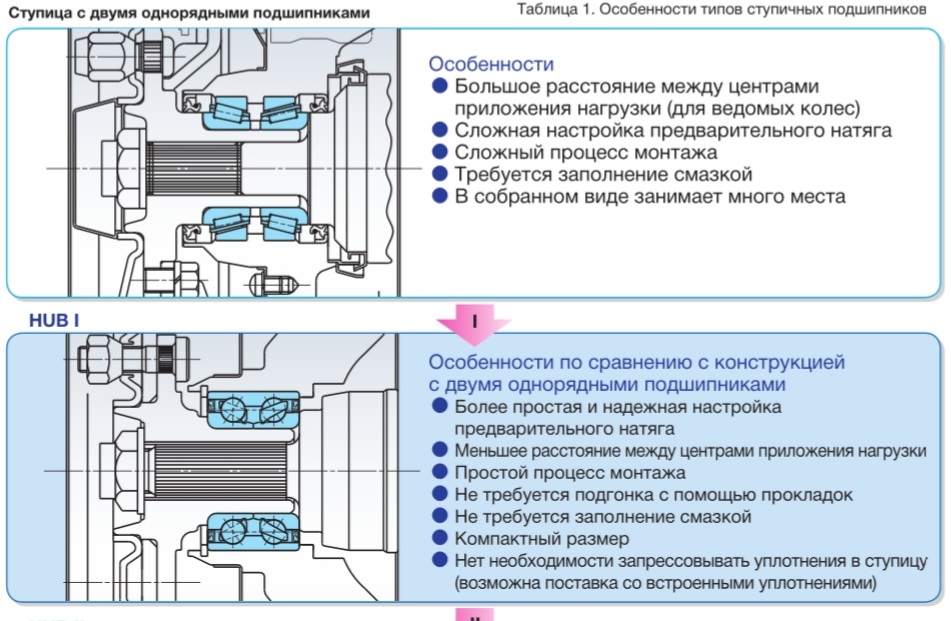 Ступица с двумя однорядными подшипниками

Таблица 1. Особенности типов ступичных подшипников

Особенности
● Большое расстояние между центрами приложения нагрузки (для ведомых колес)
● Сложная настройка предварительного натяга
● Сложный процесс монтажа
● Требуется заполнение смазкой
● В собранном виде занимает много места

HUB I

I

Особенности по сравнению с конструкцией с двумя однорядными подшипниками
● Более простая и надежная настройка предварительного натяга
● Меньшее расстояние между центрами приложения нагрузки
● Простой процесс монтажа
● Не требуется подгонка с помощью прокладок
● Не требуется заполнение смазкой
● Компактный размер
● Нет необходимости запрессовывать уплотнения в ступицу (возможна поставка со встроенными уплотнениями)

II