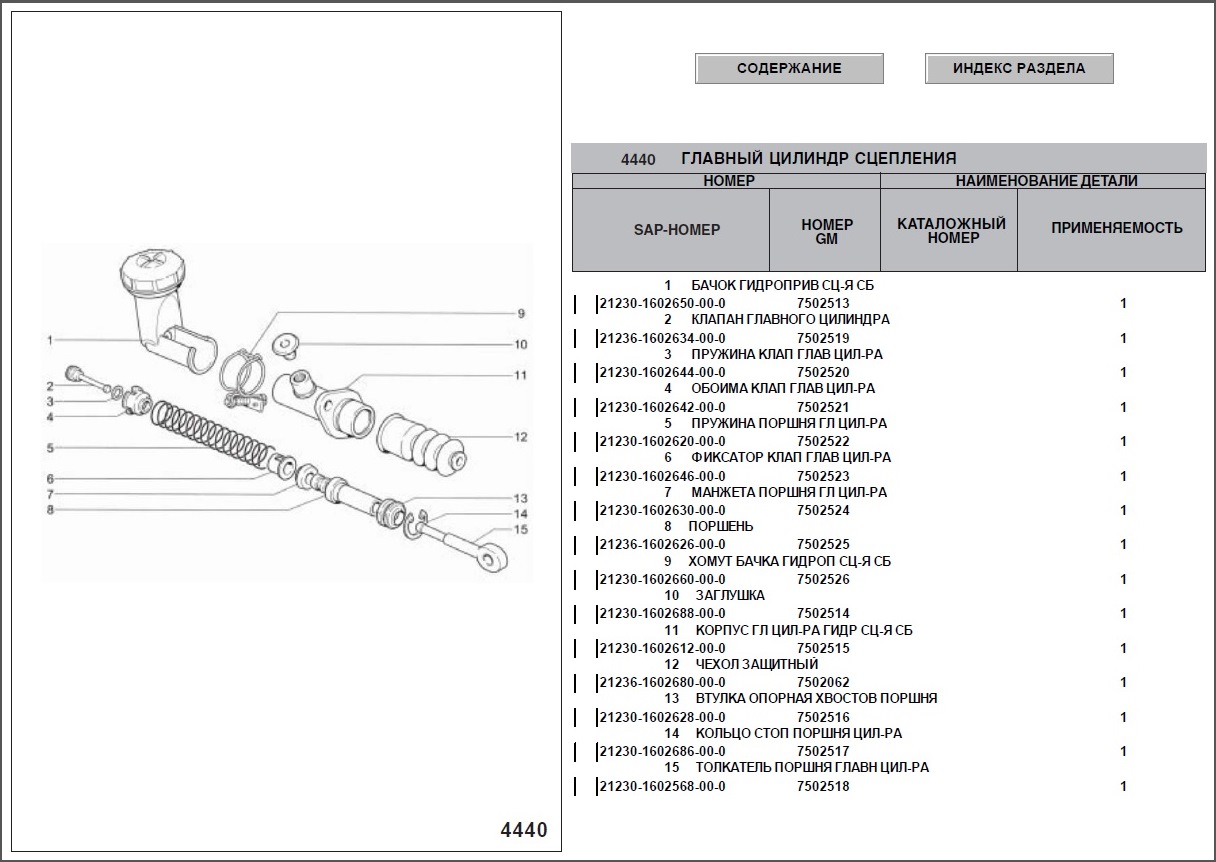 1
2
3
4
5
6
7
8
9
10
11
12
13
14
15

4440

СОДЕРЖАНИЕ

ИНДЕКС РАЗДЕЛА

4440 ГЛАВНЫЙ ЦИЛИНДР СЦЕПЛЕНИЯ

| НОМЕР | | НАИМЕНОВАНИЕ ДЕТАЛИ | |
|---|---|---|---|
| SAP-НОМЕР | НОМЕР GM | КАТАЛОЖНЫЙ НОМЕР | ПРИМЕНЯЕМОСТЬ |

1 БАЧОК ГИДРОПРИВ СЦ-Я СБ
21230-1602650-00-0 7502513 1
2 КЛАПАН ГЛАВНОГО ЦИЛИНДРА
21236-1602634-00-0 7502519 1
3 ПРУЖИНА КЛАП ГЛАВ ЦИЛ-РА
21230-1602644-00-0 7502520 1
4 ОБОИМА КЛАП ГЛАВ ЦИЛ-РА
21230-1602642-00-0 7502521 1
5 ПРУЖИНА ПОРШНЯ ГЛ ЦИЛ-РА
21230-1602620-00-0 7502522 1
6 ФИКСАТОР КЛАП ГЛАВ ЦИЛ-РА
21230-1602646-00-0 7502523 1
7 МАНЖЕТА ПОРШНЯ ГЛ ЦИЛ-РА
21230-1602630-00-0 7502524 1
8 ПОРШЕНЬ
21236-1602626-00-0 7502525 1
9 ХОМУТ БАЧКА ГИДРОП СЦ-Я СБ
21230-1602660-00-0 7502526 1
10 ЗАГЛУШКА
21230-1602688-00-0 7502514 1
11 КОРПУС ГЛ ЦИЛ-РА ГИДР СЦ-Я СБ
21230-1602612-00-0 7502515 1
12 ЧЕХОЛ ЗАЩИТНЫЙ
21236-1602680-00-0 7502062 1
13 ВТУЛКА ОПОРНАЯ ХВОСТОВ ПОРШНЯ
21230-1602628-00-0 7502516 1
14 КОЛЬЦО СТОП ПОРШНЯ ЦИЛ-РА
21230-1602686-00-0 7502517 1
15 ТОЛКАТЕЛЬ ПОРШНЯ ГЛАВН ЦИЛ-РА
21230-1602568-00-0 7502518 1