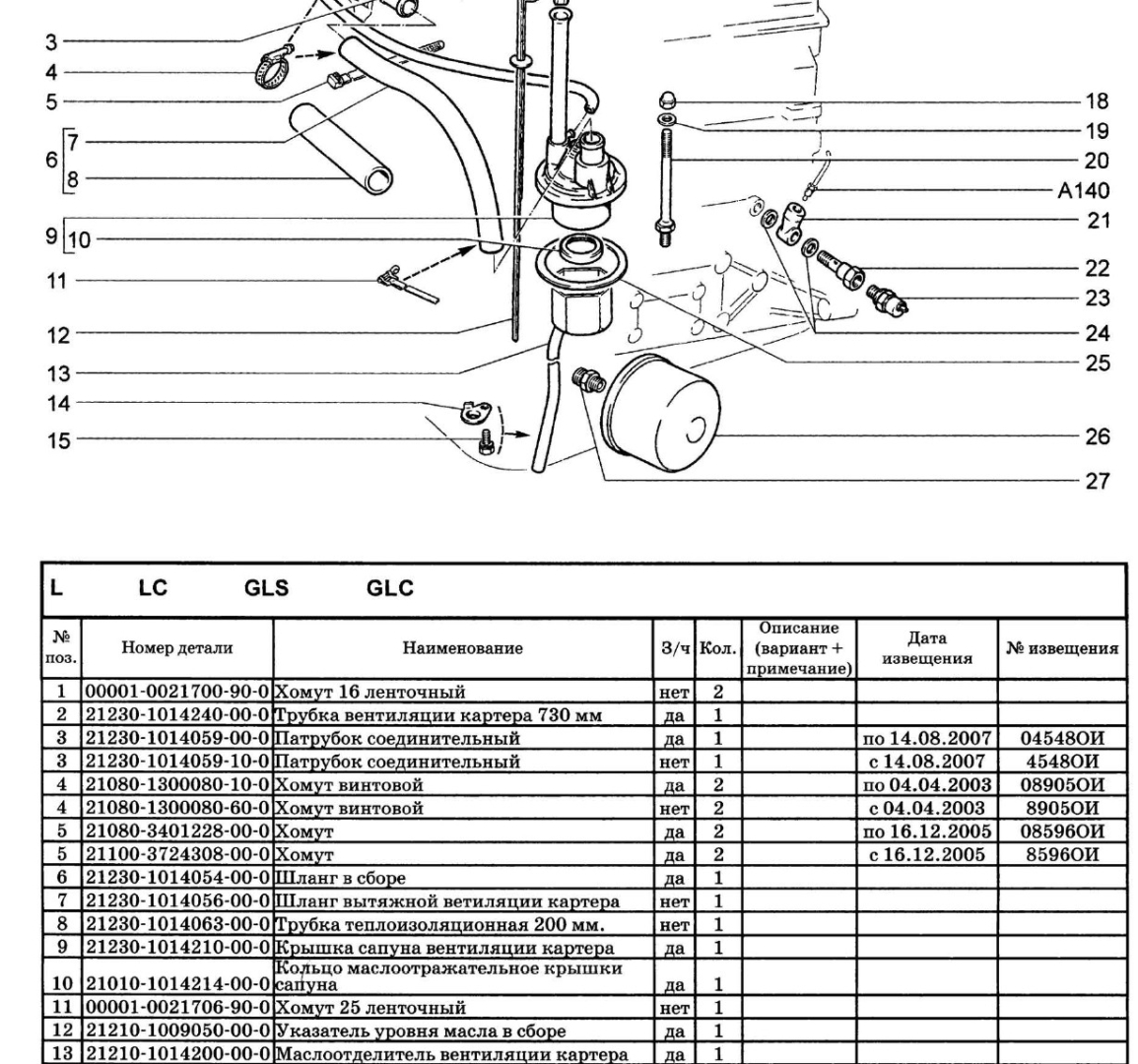 3
4
5
6
7
8
9
10
11
12
13
14
15
18
19
20
A140
21
22
23
24
25
26
27

L LC GLS GLC

| № поз. | Номер детали | Наименование | З/ч | Кол. | Описание (вариант + примечание) | Дата извещения | № извещения |
|---|---|---|---|---|---|---|---|
| 1 | 00001-0021700-90-0 | Хомут 16 ленточный | нет | 2 | | | |
| 2 | 21230-1014240-00-0 | Трубка вентиляции картера 730 мм | да | 1 | | | |
| 3 | 21230-1014059-00-0 | Патрубок соединительный | да | 1 | | по 14.08.2007 | 04548ОИ |
| 3 | 21230-1014059-10-0 | Патрубок соединительный | нет | 1 | | с 14.08.2007 | 4548ОИ |
| 4 | 21080-1300080-10-0 | Хомут винтовой | да | 2 | | по 04.04.2003 | 08905ОИ |
| 4 | 21080-1300080-60-0 | Хомут винтовой | нет | 2 | | с 04.04.2003 | 8905ОИ |
| 5 | 21080-3401228-00-0 | Хомут | да | 2 | | по 16.12.2005 | 08596ОИ |
| 5 | 21100-3724308-00-0 | Хомут | да | 2 | | с 16.12.2005 | 8596ОИ |
| 6 | 21230-1014054-00-0 | Шланг в сборе | да | 1 | | | |
| 7 | 21230-1014056-00-0 | Шланг вытяжной ветиляции картера | нет | 1 | | | |
| 8 | 21230-1014063-00-0 | Трубка теплоизоляционная 200 мм. | нет | 1 | | | |
| 9 | 21230-1014210-00-0 | Крышка сапуна вентиляции картера | да | 1 | | | |
| 10 | 21010-1014214-00-0 | Кольцо маслоотражательное крышки сапуна | да | 1 | | | |
| 11 | 00001-0021706-90-0 | Хомут 25 ленточный | нет | 1 | | | |
| 12 | 21210-1009050-00-0 | Указатель уровня масла в сборе | да | 1 | | | |
| 13 | 21210-1014200-00-0 | Маслоотделитель вентиляции картера | да | 1 | | | |