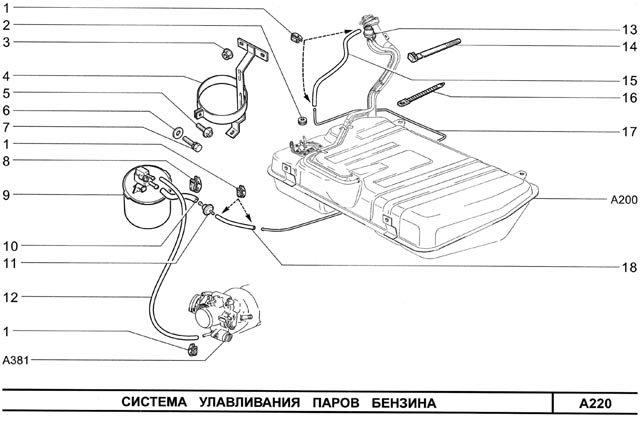 1
2
3
4
5
6
7
1
8
9
10
11
12
1
A381

13
14
15
16
17
A200
18

СИСТЕМА УЛАВЛИВАНИЯ ПАРОВ БЕНЗИНА

A220